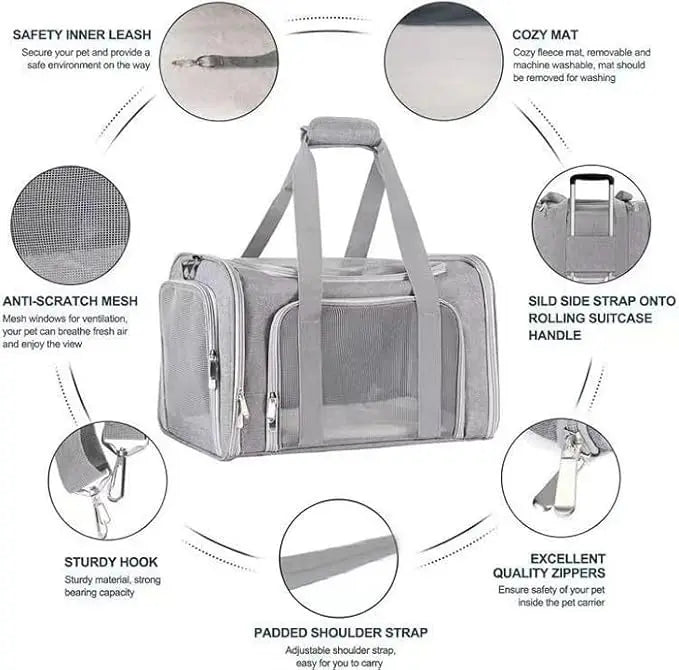 SAFETY INNER LEASH
Secure your pet and provide a safe environment on the way

COZY MAT
Cozy fleece mat, removable and machine washable, mat should be removed for washing

ANTI-SCRATCH MESH
Mesh windows for ventilation, your pet can breathe fresh air and enjoy the view

SILD SIDE STRAP ONTO ROLLING SUITCASE HANDLE

STURDY HOOK
Sturdy material, strong bearing capacity

EXCELLENT QUALITY ZIPPERS
Ensure safety of your pet inside the pet carrier

PADDED SHOULDER STRAP
Adjustable shoulder strap, easy for you to carry