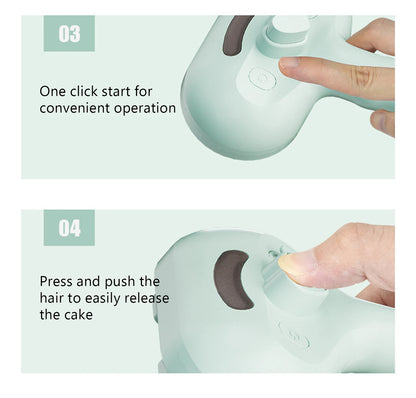 03

One click start for convenient operation

04

Press and push the hair to easily release the cake